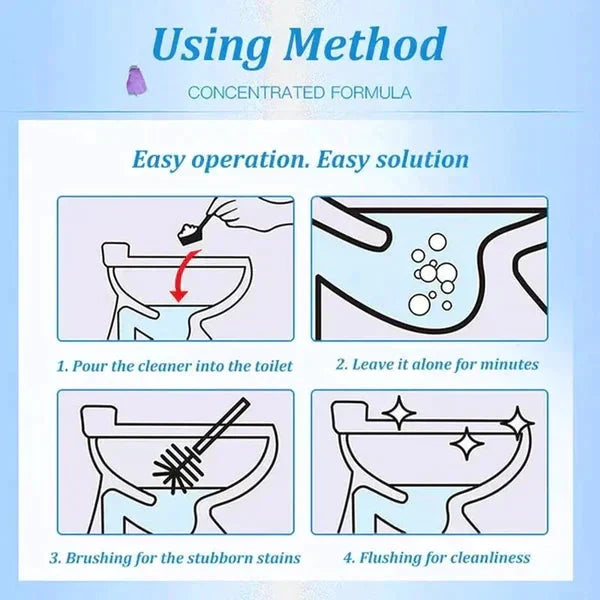 Using Method

CONCENTRATED FORMULA

Easy operation. Easy solution

1. Pour the cleaner into the toilet

2. Leave it alone for minutes

3. Brushing for the stubborn stains

4. Flushing for cleanliness