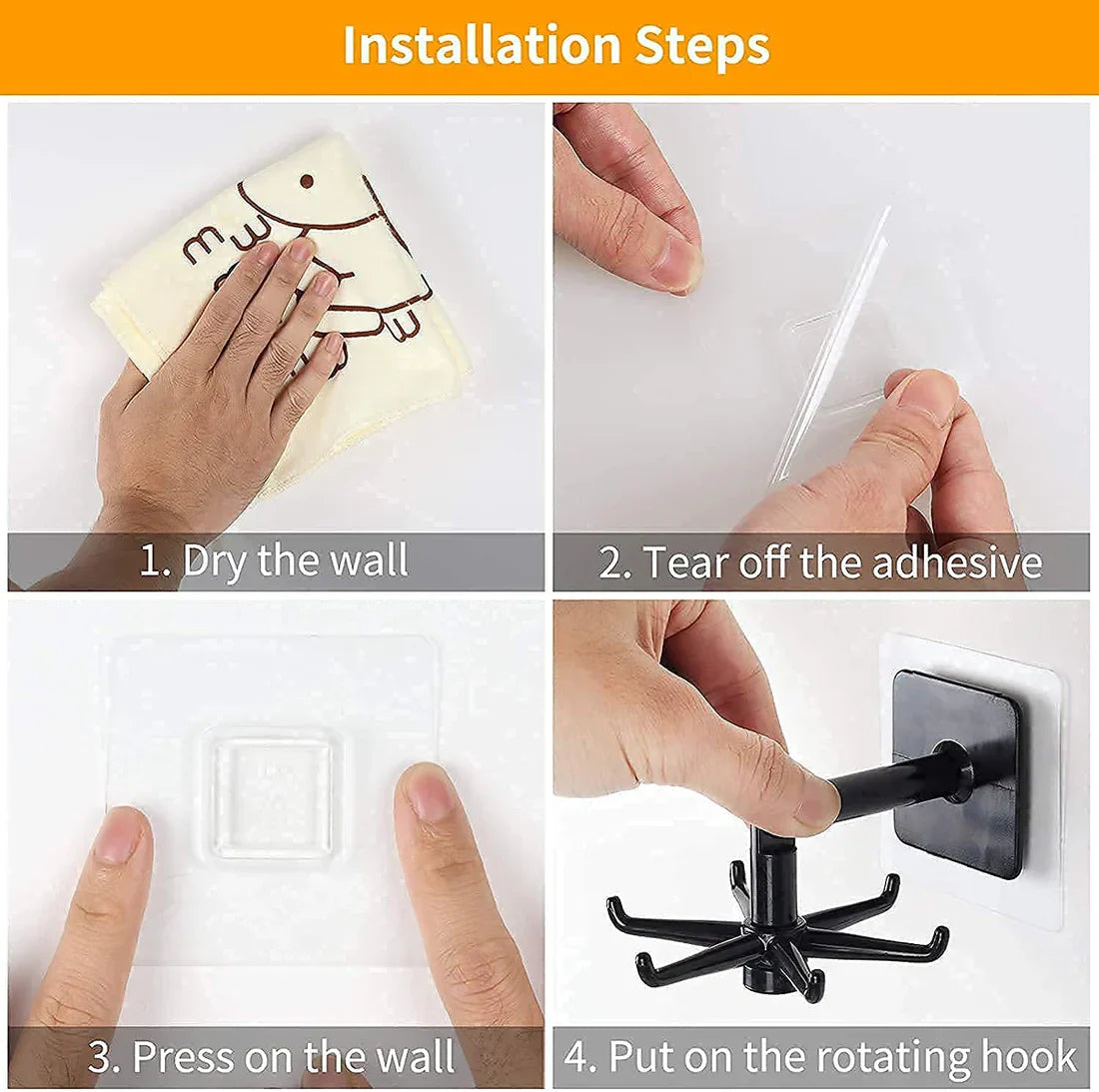 Installation Steps

1. Dry the wall

2. Tear off the adhesive

3. Press on the wall

4. Put on the rotating hook