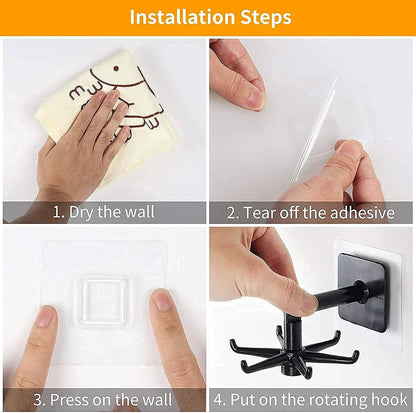 Installation Steps

1. Dry the wall

2. Tear off the adhesive

3. Press on the wall

4. Put on the rotating hook