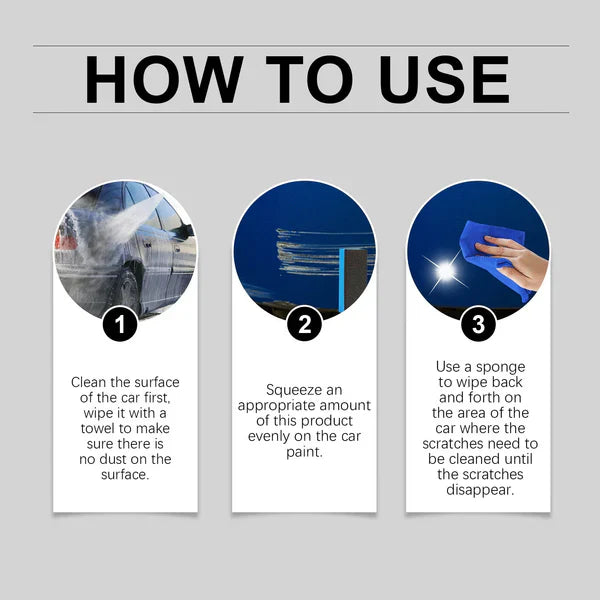 HOW TO USE

1

Clean the surface of the car first, wipe it with a towel to make sure there is no dust on the surface.

2

Squeeze an appropriate amount of this product evenly on the car paint.

3

Use a sponge to wipe back and forth on the area of the car where the scratches need to be cleaned until the scratches disappear.