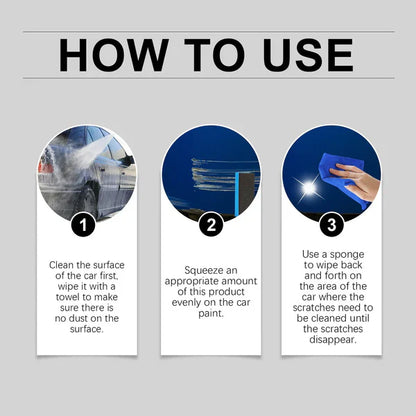 HOW TO USE

1

Clean the surface of the car first, wipe it with a towel to make sure there is no dust on the surface.

2

Squeeze an appropriate amount of this product evenly on the car paint.

3

Use a sponge to wipe back and forth on the area of the car where the scratches need to be cleaned until the scratches disappear.